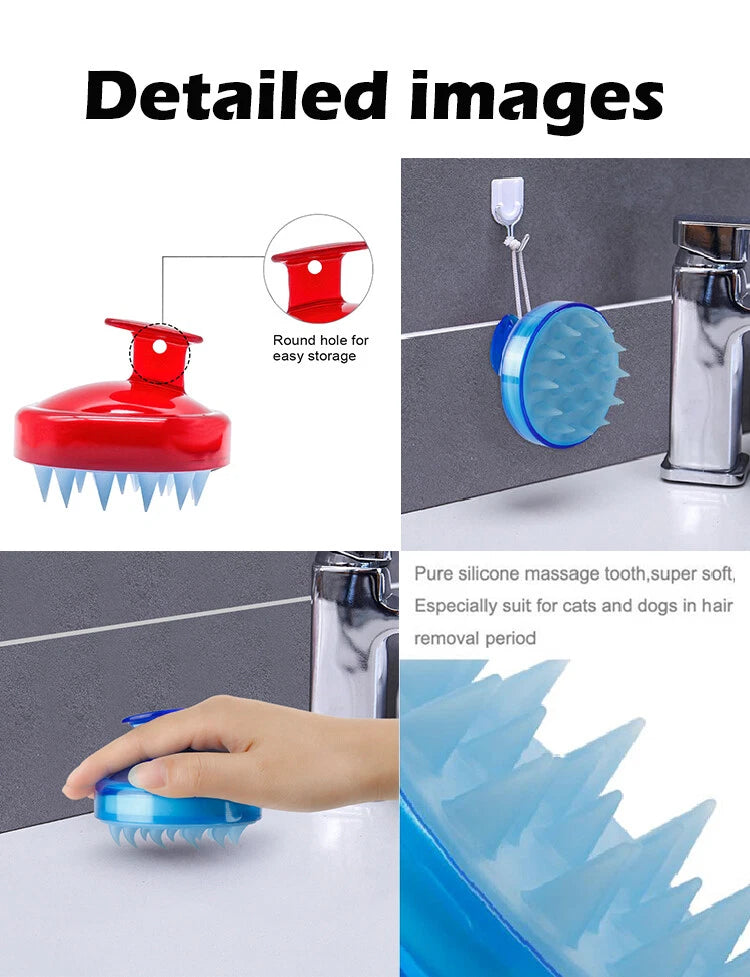 Detailed images

Round hole for easy storage

Pure silicone massage tooth,super soft, Especially suit for cats and dogs in hair removal period