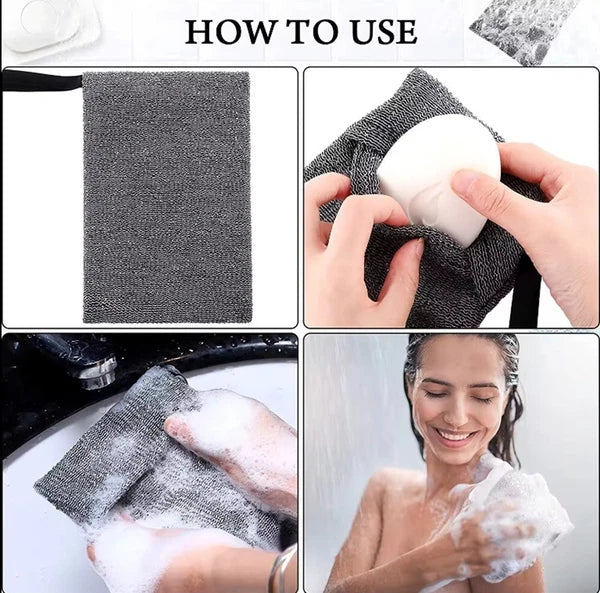 HOW TO USE