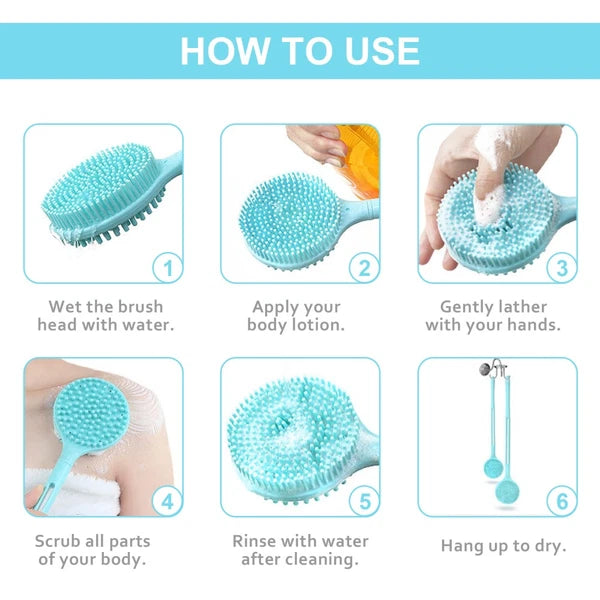 HOW TO USE

1

Wet the brush head with water.

2

Apply your body lotion.

3

Gently lather with your hands.

4

Scrub all parts of your body.

5

Rinse with water after cleaning.

6

Hang up to dry.