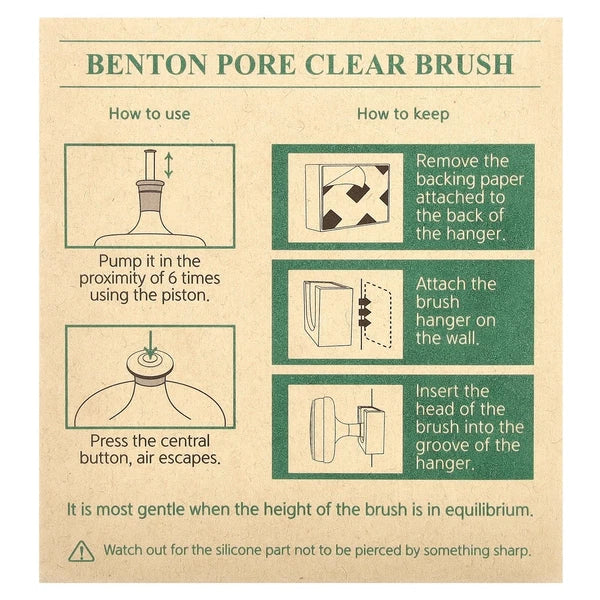 BENTON PORE CLEAR BRUSH

How to use

Pump it in the proximity of 6 times using the piston.

Press the central button, air escapes.

How to keep

Remove the backing paper attached to the back of the hanger.

Attach the brush hanger on the wall.

Insert the head of the brush into the groove of the hanger.

It is most gentle when the height of the brush is in equilibrium.

Watch out for the silicone part not to be pierced by something sharp.